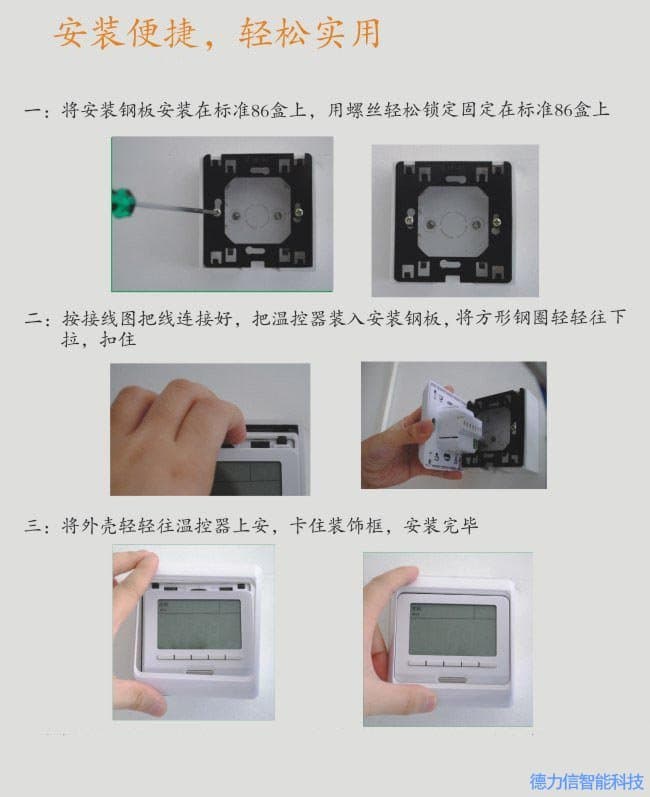 安装便捷，轻松实用

一：将安装钢板安装在标准86盒上，用螺丝轻松锁定固定在标准86盒上

二：按接线图把线连接好，把温控器装入安装钢板，将方形钢圈轻轻往下拉，扣住

三：将外壳轻轻往温控器上安，卡住装饰框，安装完毕

德力信智能科技